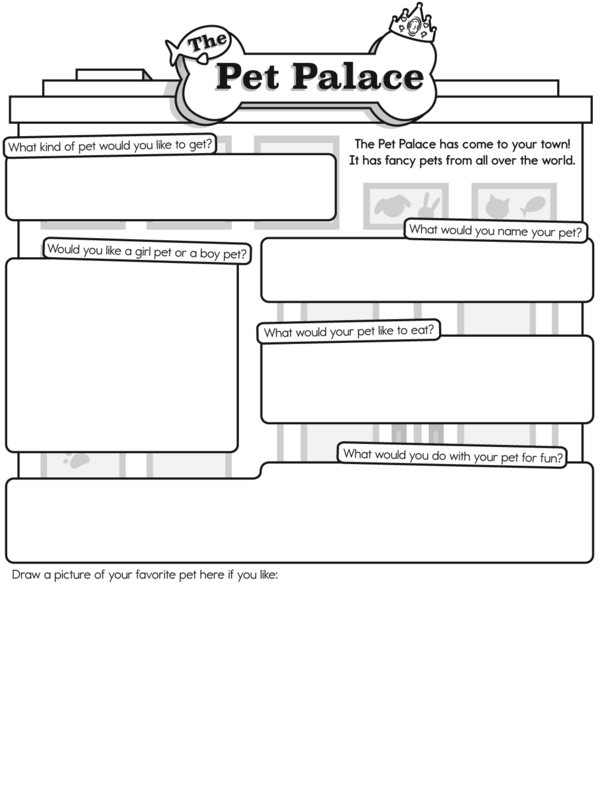 The Pet Palace

What kind of pet would you like to get?

The Pet Palace has come to your town! It has fancy pets from all over the world.

What would you name your pet?

Would you like a girl pet or a boy pet?

What would your pet like to eat?

What would you do with your pet for fun?

Draw a picture of your favorite pet here if you like: