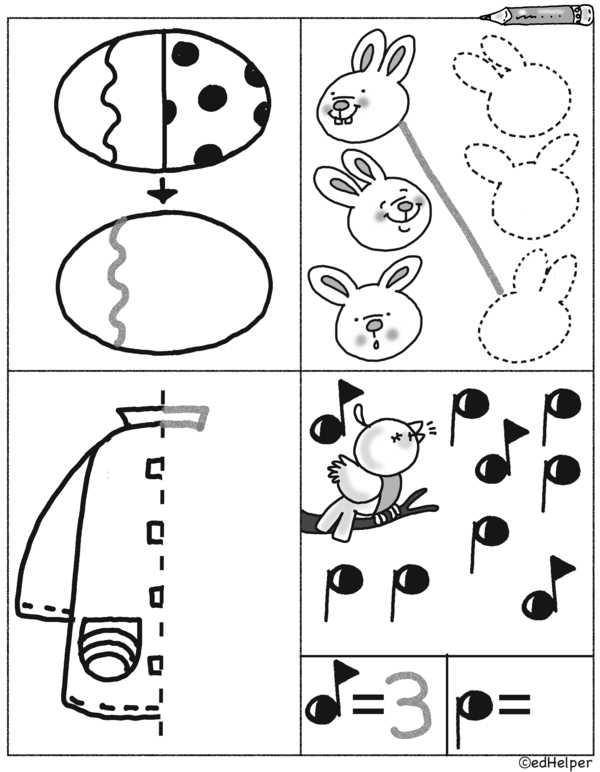 =3

=

©edHelper