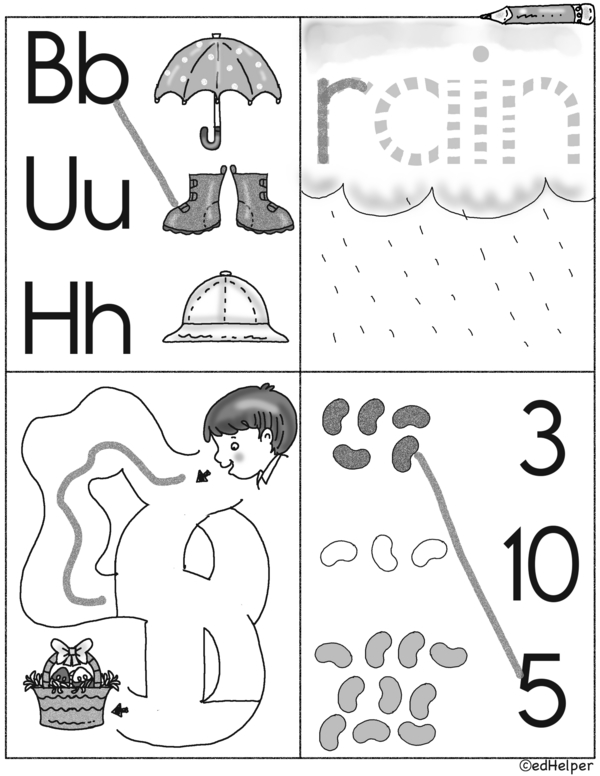 Bb
Uu
Hh

rain

3
10
5

©edHelper