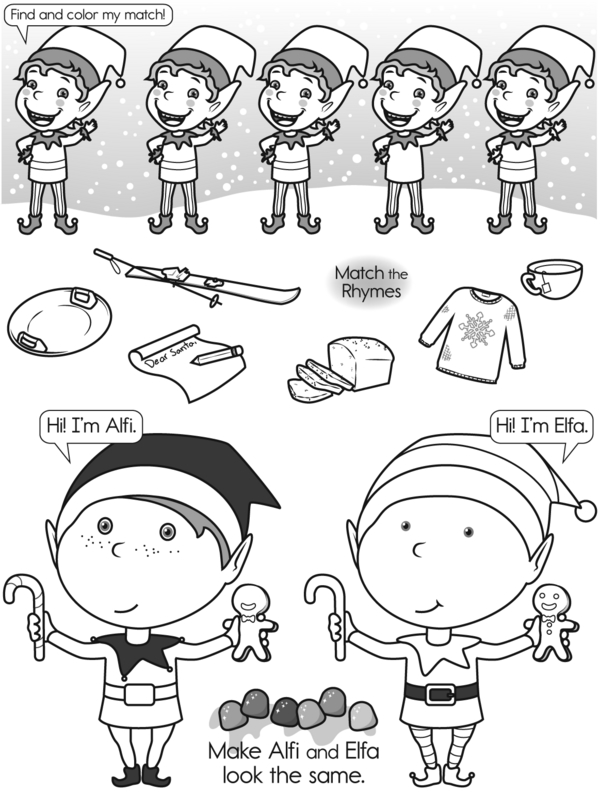 Find and color my match!

Match the Rhymes

Dear Santa,

Hi! I'm Alfi.

Hi! I'm Elfa.

Make Alfi and Elfa look the same.