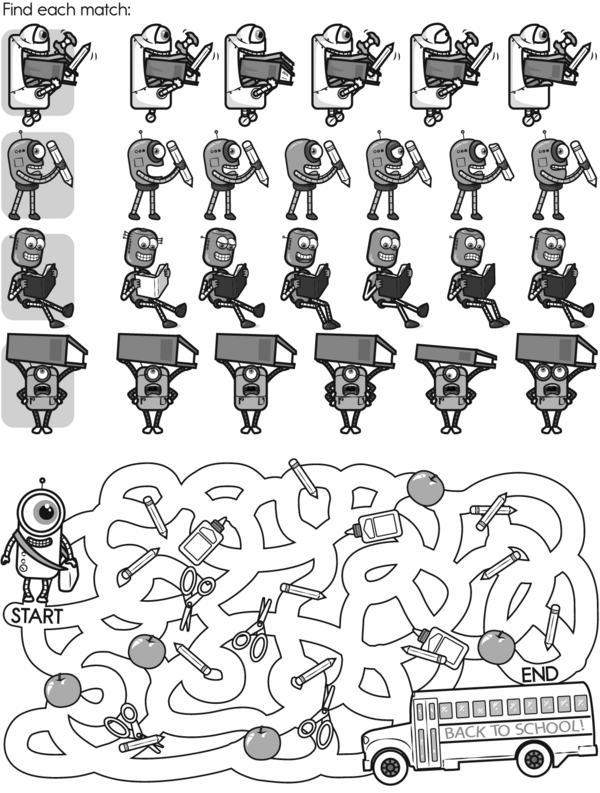 Find each match:

START

END

BACK TO SCHOOL!