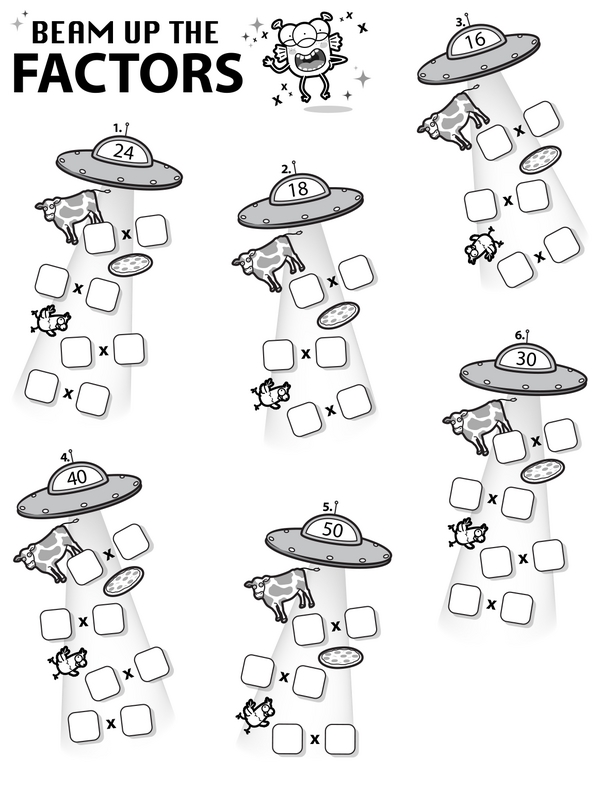 BEAM UP THE FACTORS

1. 24
x
x
x
x

2. 18
x
x
x

3. 16
x
x
x

4. 40
x
x
x
x

5. 50
x
x
x

6. 30
x
x
x
x