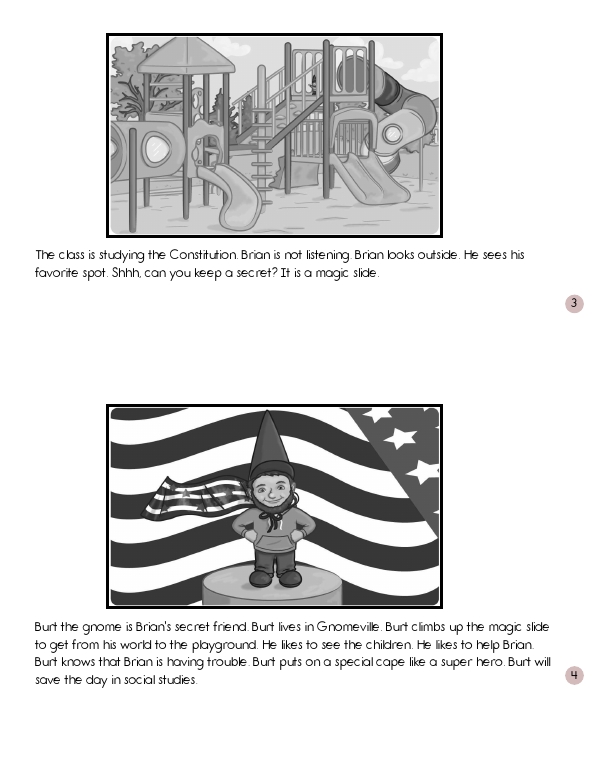 The class is studying the Constitution. Brian is not listening. Brian looks outside. He sees his favorite spot. Shhh, can you keep a secret? It is a magic slide.

3

Burt the gnome is Brian's secret friend. Burt lives in Gnomeville. Burt climbs up the magic slide to get from his world to the playground. He likes to see the children. He likes to help Brian. Burt knows that Brian is having trouble. Burt puts on a special cape like a super hero. Burt will save the day in social studies.

4