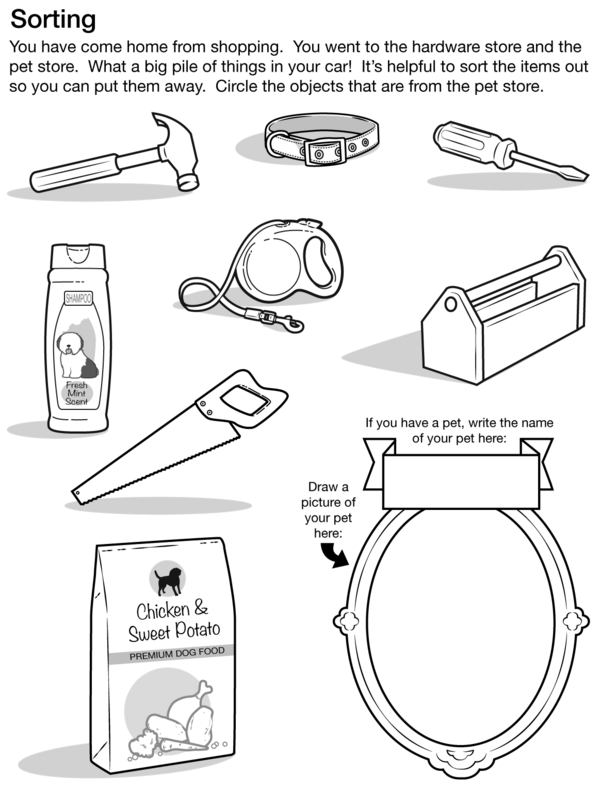 Sorting

You have come home from shopping. You went to the hardware store and the pet store. What a big pile of things in your car! It's helpful to sort the items out so you can put them away. Circle the objects that are from the pet store.

SHAMPOO

Fresh Mint Scent

If you have a pet, write the name of your pet here:

Draw a picture of your pet here:

Chicken & Sweet Potato

PREMIUM DOG FOOD