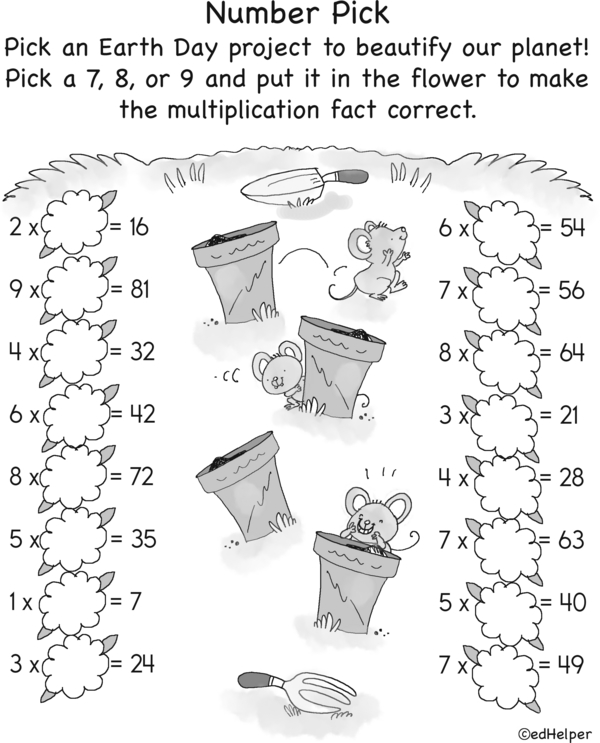 Number Pick

Pick an Earth Day project to beautify our planet! Pick a 7, 8, or 9 and put it in the flower to make the multiplication fact correct.

2 x = 16

9 x = 81

4 x = 32

6 x = 42

8 x = 72

5 x = 35

1 x = 7

3 x = 24

6 x = 54

7 x = 56

8 x = 64

3 x = 21

4 x = 28

7 x = 63

5 x = 40

7 x = 49

©edHelper