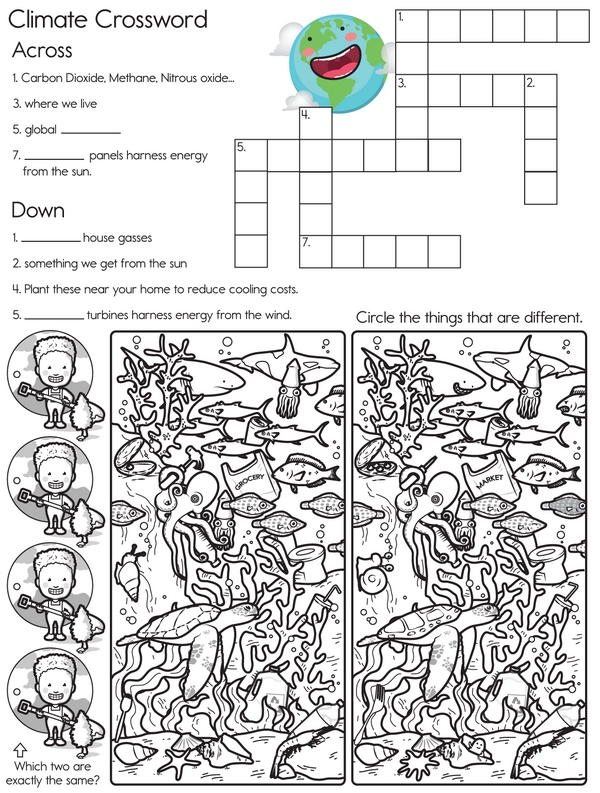 Climate Crossword

Across

1. Carbon Dioxide, Methane, Nitrous oxide...

3. where we live

5. global ________

7. ________ panels harness energy from the sun.

Down

1. ________ house gasses

2. something we get from the sun

4. Plant these near your home to reduce cooling costs.

5. ________ turbines harness energy from the wind.

1.

3.

2.

4.

5.

7.

Circle the things that are different.

GROCERY

MARKET

Which two are exactly the same?