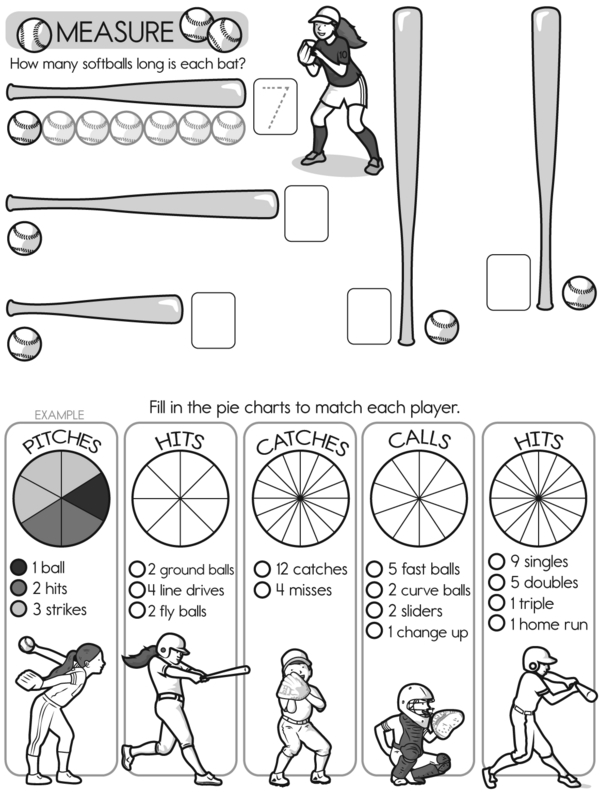 MEASURE

How many softballs long is each bat?

7

10

Fill in the pie charts to match each player.

EXAMPLE

PITCHES

1 ball
2 hits
3 strikes

HITS

2 ground balls
4 line drives
2 fly balls

CATCHES

12 catches
4 misses

CALLS

5 fast balls
2 curve balls
2 sliders
1 change up

HITS

9 singles
5 doubles
1 triple
1 home run