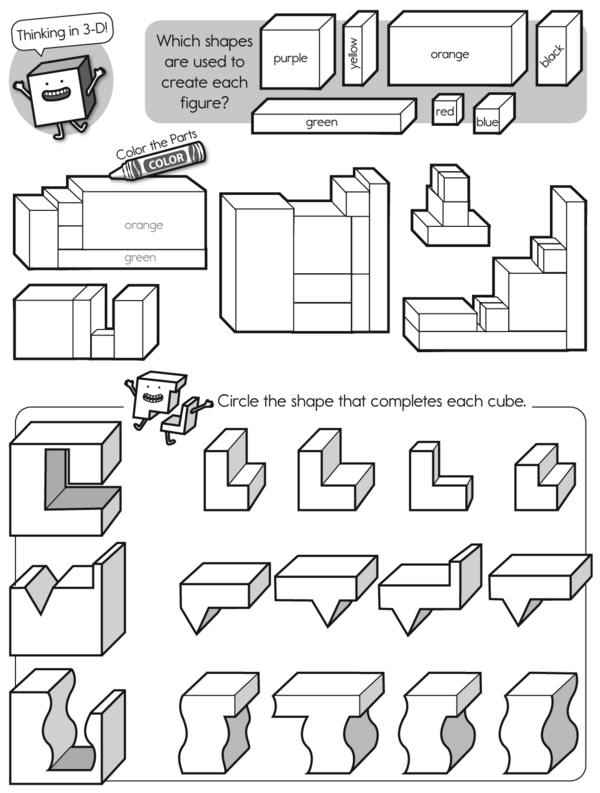 Thinking in 3-D!

Which shapes are used to create each figure?

purple
yellow
orange
black
green
red
blue

Color the Parts
COLOR

orange
green

Circle the shape that completes each cube.