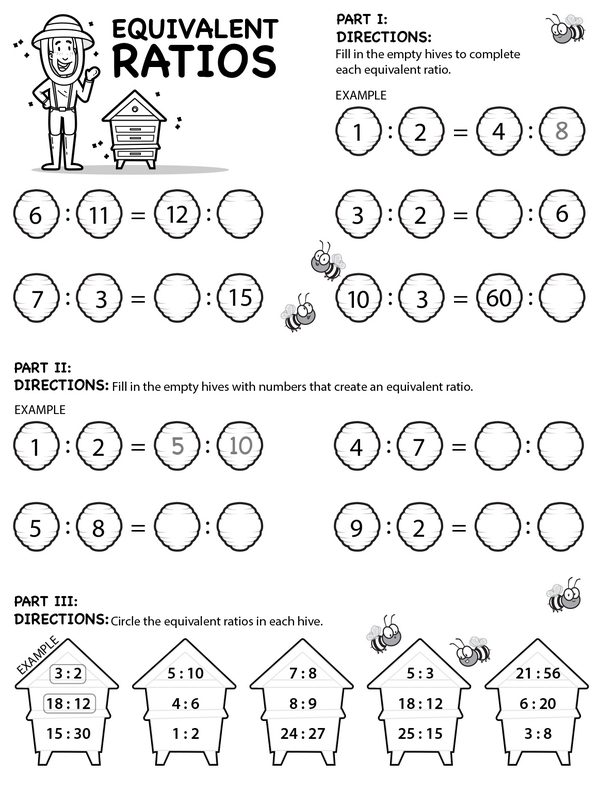 EQUIVALENT RATIOS

PART I:
DIRECTIONS: Fill in the empty hives to complete each equivalent ratio.

EXAMPLE
1 : 2 = 4 : 8

6 : 11 = 12 :

3 : 2 = : 6

7 : 3 = : 15

10 : 3 = 60 :

PART II:
DIRECTIONS: Fill in the empty hives with numbers that create an equivalent ratio.

EXAMPLE
1 : 2 = 5 : 10

4 : 7 = :

5 : 8 = :

9 : 2 = :

PART III:
DIRECTIONS: Circle the equivalent ratios in each hive.

EXAMPLE
3 : 2
18 : 12
15 : 30

5 : 10
4 : 6
1 : 2

7 : 8
8 : 9
24 : 27

5 : 3
18 : 12
25 : 15

21 : 56
6 : 20
3 : 8