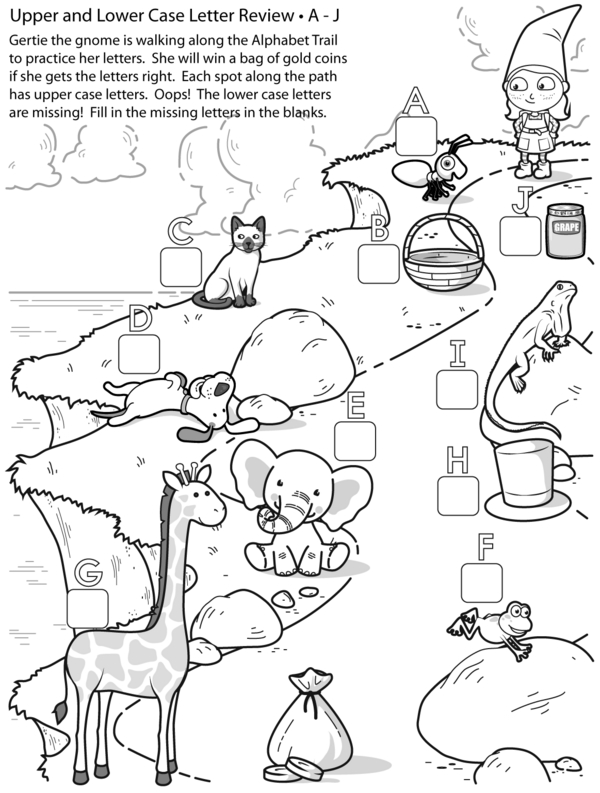 Upper and Lower Case Letter Review • A - J

Gertie the gnome is walking along the Alphabet Trail to practice her letters. She will win a bag of gold coins if she gets the letters right. Each spot along the path has upper case letters. Oops! The lower case letters are missing! Fill in the missing letters in the blanks.

A

J

GRAPE

C

B

D

I

E

H

F

G