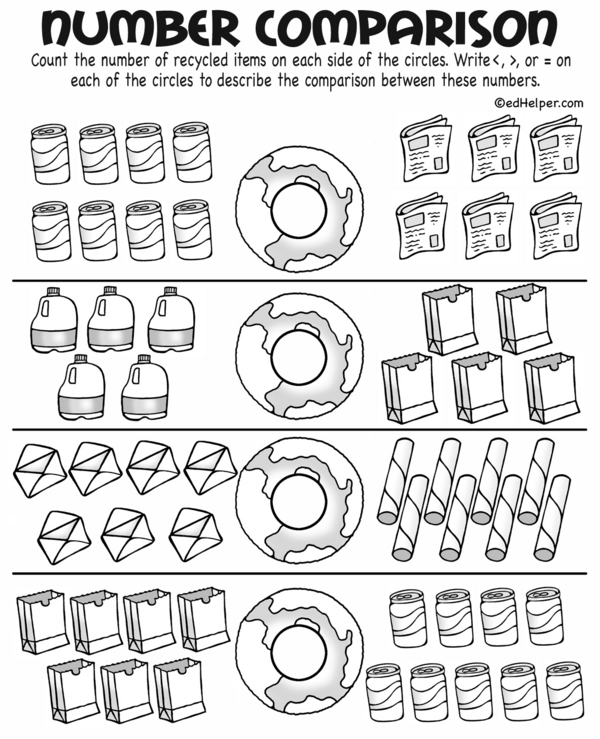 NUMBER COMPARISON

Count the number of recycled items on each side of the circles. Write <, >, or = on each of the circles to describe the comparison between these numbers.

©edHelper.com