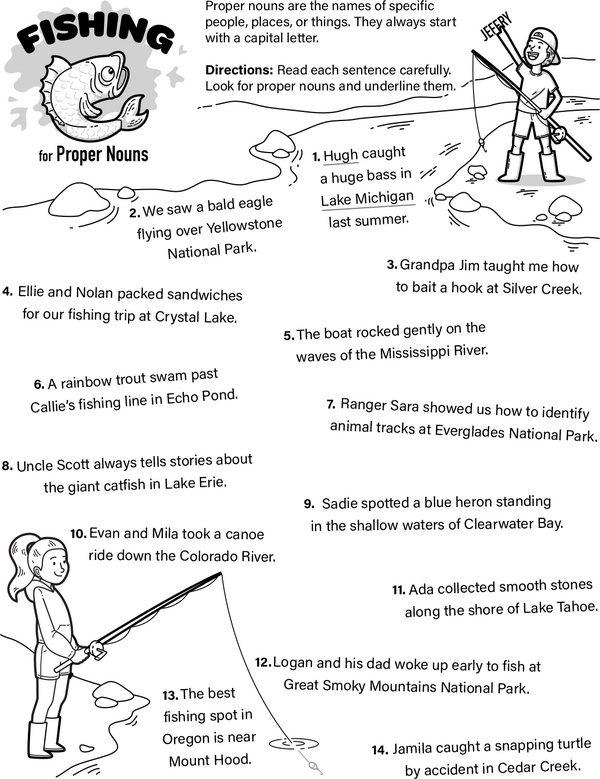 FISHING for Proper Nouns

Proper nouns are the names of specific people, places, or things. They always start with a capital letter.

Directions: Read each sentence carefully. Look for proper nouns and underline them.

JEFFRY

1. Hugh caught a huge bass in Lake Michigan last summer.

2. We saw a bald eagle flying over Yellowstone National Park.

3. Grandpa Jim taught me how to bait a hook at Silver Creek.

4. Ellie and Nolan packed sandwiches for our fishing trip at Crystal Lake.

5. The boat rocked gently on the waves of the Mississippi River.

6. A rainbow trout swam past Callie's fishing line in Echo Pond.

7. Ranger Sara showed us how to identify animal tracks at Everglades National Park.

8. Uncle Scott always tells stories about the giant catfish in Lake Erie.

9. Sadie spotted a blue heron standing in the shallow waters of Clearwater Bay.

10. Evan and Mila took a canoe ride down the Colorado River.

11. Ada collected smooth stones along the shore of Lake Tahoe.

12. Logan and his dad woke up early to fish at Great Smoky Mountains National Park.

13. The best fishing spot in Oregon is near Mount Hood.

14. Jamila caught a snapping turtle by accident in Cedar Creek.