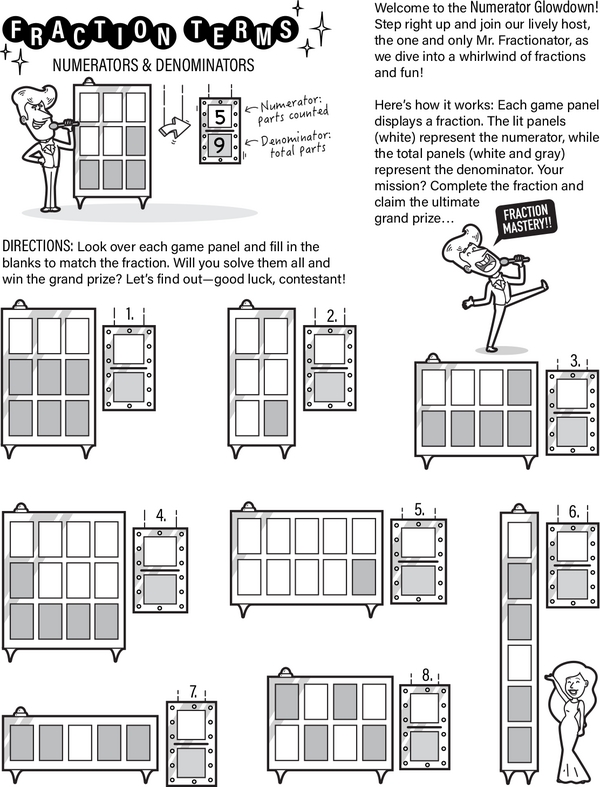 FRACTION TERMS
NUMERATORS & DENOMINATORS

5
9
Numerator: parts counted
Denominator: total parts

Welcome to the Numerator Glowdown! Step right up and join our lively host, the one and only Mr. Fractionator, as we dive into a whirlwind of fractions and fun!

Here's how it works: Each game panel displays a fraction. The lit panels (white) represent the numerator, while the total panels (white and gray) represent the denominator. Your mission? Complete the fraction and claim the ultimate grand prize…

FRACTION MASTERY!!

DIRECTIONS: Look over each game panel and fill in the blanks to match the fraction. Will you solve them all and win the grand prize? Let's find out—good luck, contestant!

1.

2.

3.

4.

5.

6.

7.

8.