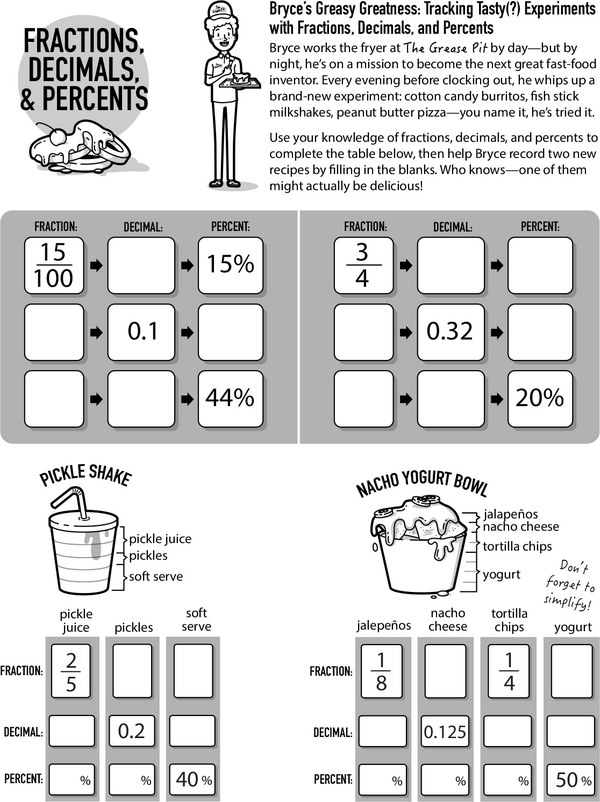 FRACTIONS, DECIMALS, & PERCENTS

Bryce's Greasy Greatness: Tracking Tasty(?) Experiments with Fractions, Decimals, and Percents

Bryce works the fryer at The Grease Pit by day—but by night, he's on a mission to become the next great fast-food inventor. Every evening before clocking out, he whips up a brand-new experiment: cotton candy burritos, fish stick milkshakes, peanut butter pizza—you name it, he's tried it.

Use your knowledge of fractions, decimals, and percents to complete the table below, then help Bryce record two new recipes by filling in the blanks. Who knows—one of them might actually be delicious!

| FRACTION: | DECIMAL: | PERCENT: |
|---|---|---|
| $\frac{15}{100}$ | | 15% |
| | 0.1 | |
| | | 44% |

| FRACTION: | DECIMAL: | PERCENT: |
|---|---|---|
| $\frac{3}{4}$ | | |
| | 0.32 | |
| | | 20% |

PICKLE SHAKE

pickle juice
pickles
soft serve

| | pickle juice | pickles | soft serve |
|---|---|---|---|
| FRACTION: | $\frac{2}{5}$ | | |
| DECIMAL: | | 0.2 | |
| PERCENT: | % | % | 40 % |

NACHO YOGURT BOWL

jalapeños
nacho cheese
tortilla chips
yogurt

Don't forget to simplify!

| | jalepeños | nacho cheese | tortilla chips | yogurt |
|---|---|---|---|---|
| FRACTION: | $\frac{1}{8}$ | | $\frac{1}{4}$ | |
| DECIMAL: | | 0.125 | | |
| PERCENT: | % | % | % | 50 % |