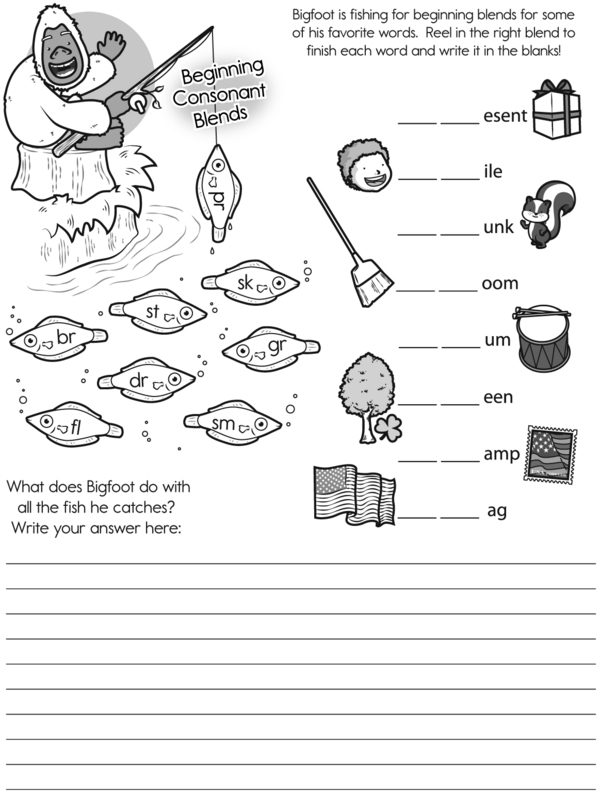 Beginning Consonant Blends

Bigfoot is fishing for beginning blends for some of his favorite words. Reel in the right blend to finish each word and write it in the blanks!

pr

sk

st

br

gr

dr

fl

sm

____ ____ esent

____ ____ ile

____ ____ unk

____ ____ oom

____ ____ um

____ ____ een

____ ____ amp

____ ____ ag

What does Bigfoot do with all the fish he catches? Write your answer here: