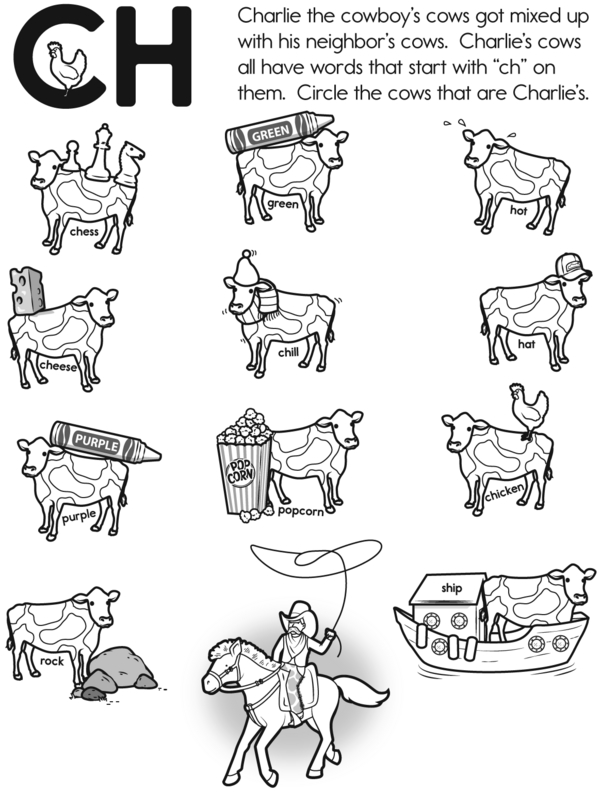 CH

Charlie the cowboy's cows got mixed up with his neighbor's cows. Charlie's cows all have words that start with "ch" on them. Circle the cows that are Charlie's.

chess

GREEN
green

hot

cheese

chill

hat

PURPLE
purple

POP CORN
popcorn

chicken

rock

ship