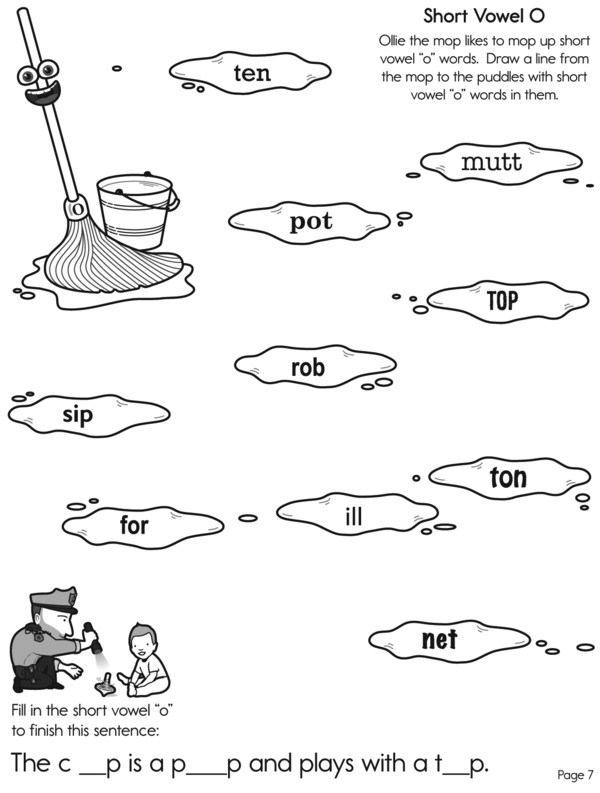 Short Vowel O

Ollie the mop likes to mop up short vowel "o" words. Draw a line from the mop to the puddles with short vowel "o" words in them.

ten

mutt

pot

TOP

rob

sip

ton

for

ill

net

Fill in the short vowel "o" to finish this sentence:

The c __p is a p___p and plays with a t__p.

Page 7