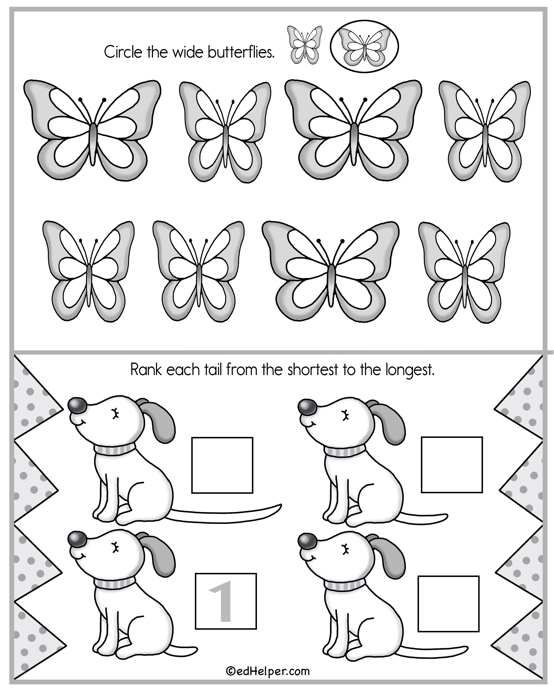 Circle the wide butterflies.

Rank each tail from the shortest to the longest.

1

©edHelper.com