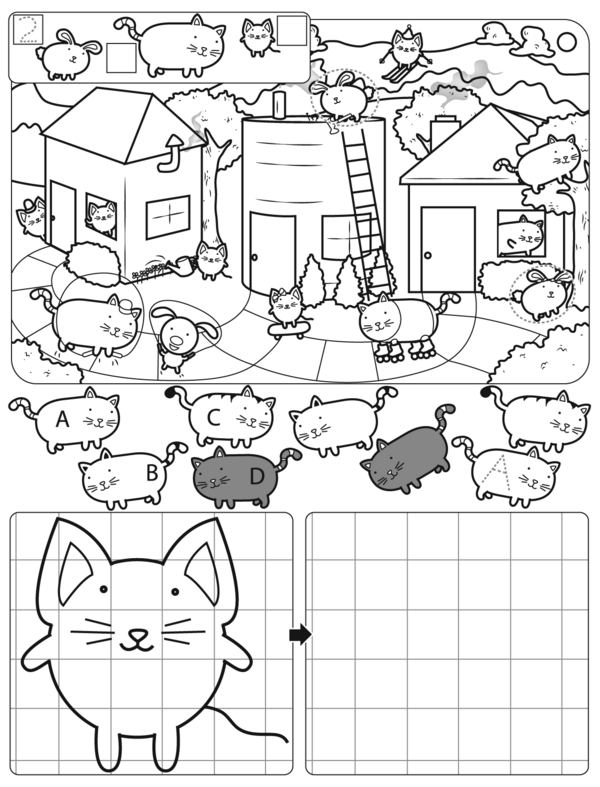 2

A

C

B

D

A