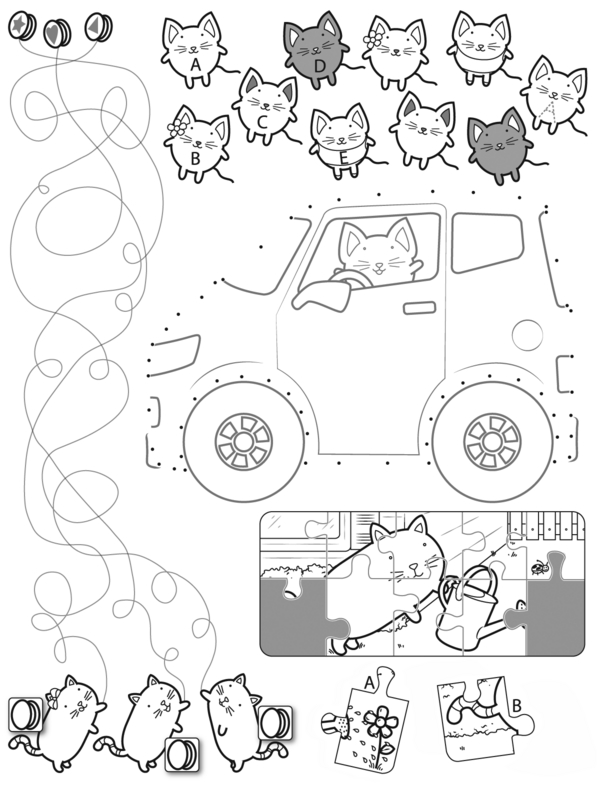 A
D
C
B
E
A
B