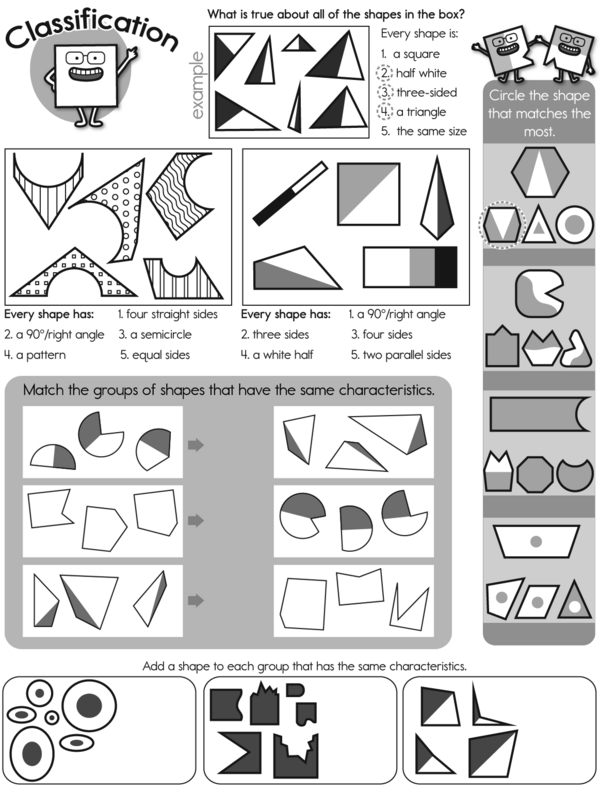 Classification

What is true about all of the shapes in the box?

example

Every shape is:
1. a square
2. half white
3. three-sided
4. a triangle
5. the same size

Circle the shape that matches the most.

Every shape has:
1. four straight sides
2. a 90°/right angle
3. a semicircle
4. a pattern
5. equal sides

Every shape has:
1. a 90°/right angle
2. three sides
3. four sides
4. a white half
5. two parallel sides

Match the groups of shapes that have the same characteristics.

Add a shape to each group that has the same characteristics.