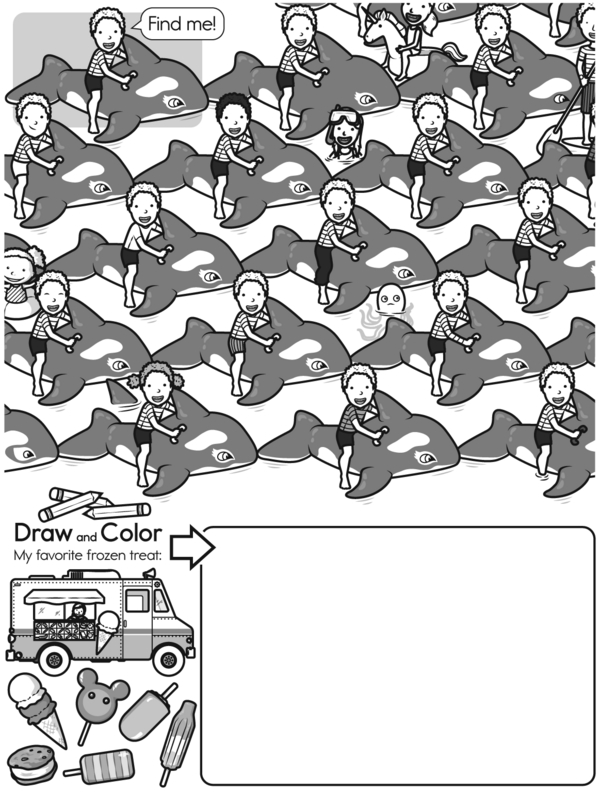 Find me!

Draw and Color
My favorite frozen treat: