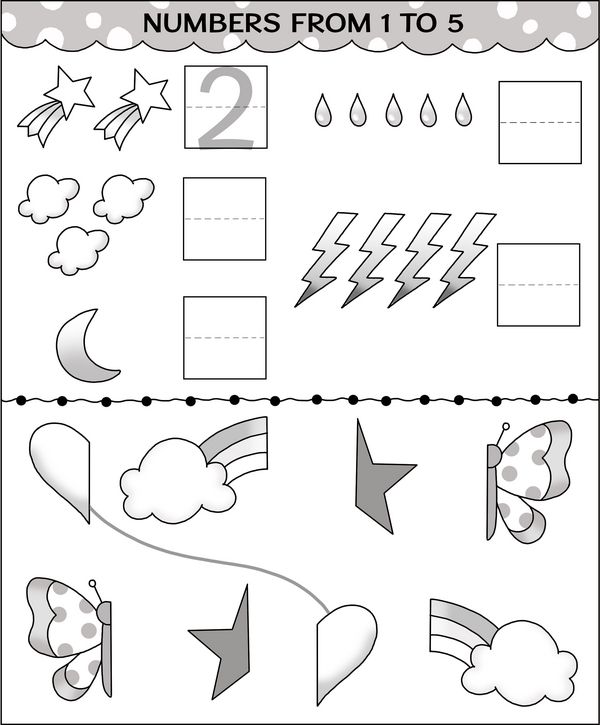 NUMBERS FROM 1 TO 5

2