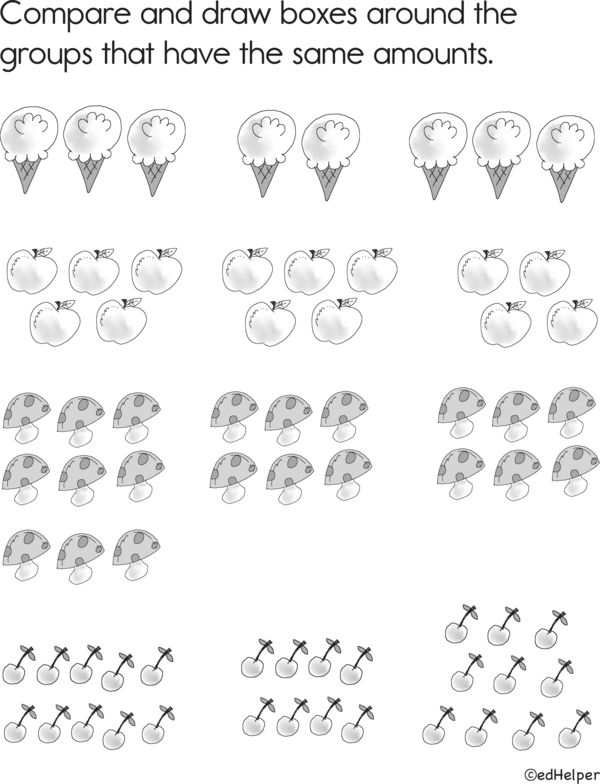 Compare and draw boxes around the groups that have the same amounts.

©edHelper