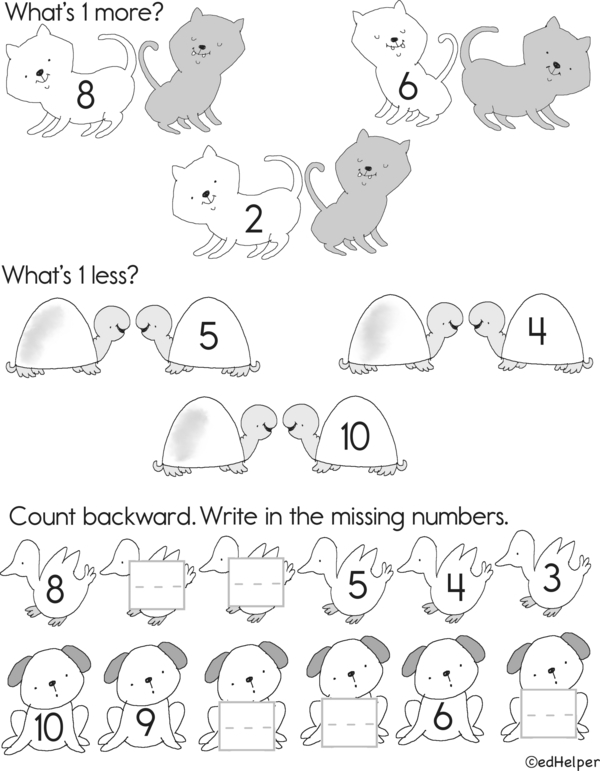 What's 1 more?

8

6

2

What's 1 less?

5

4

10

Count backward. Write in the missing numbers.

8 5 4 3

10 9 6

©edHelper