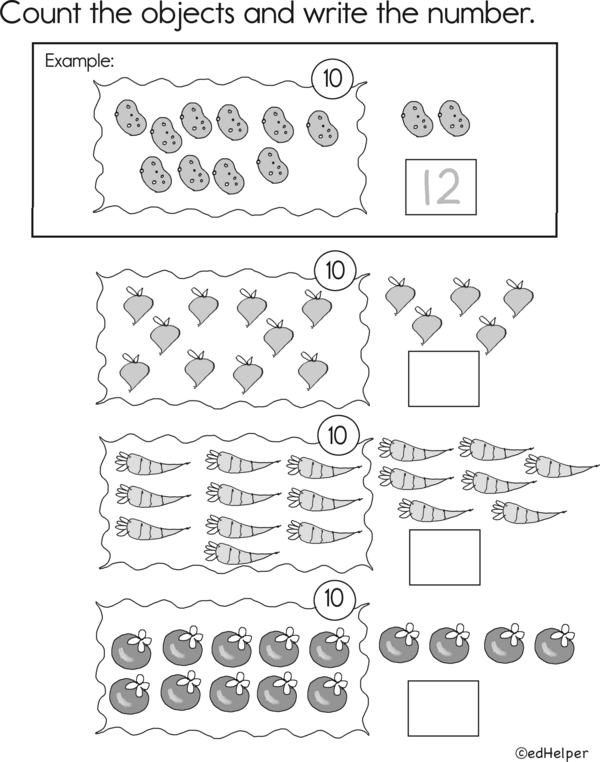 Count the objects and write the number.

Example:

10

12

10

10

10

©edHelper