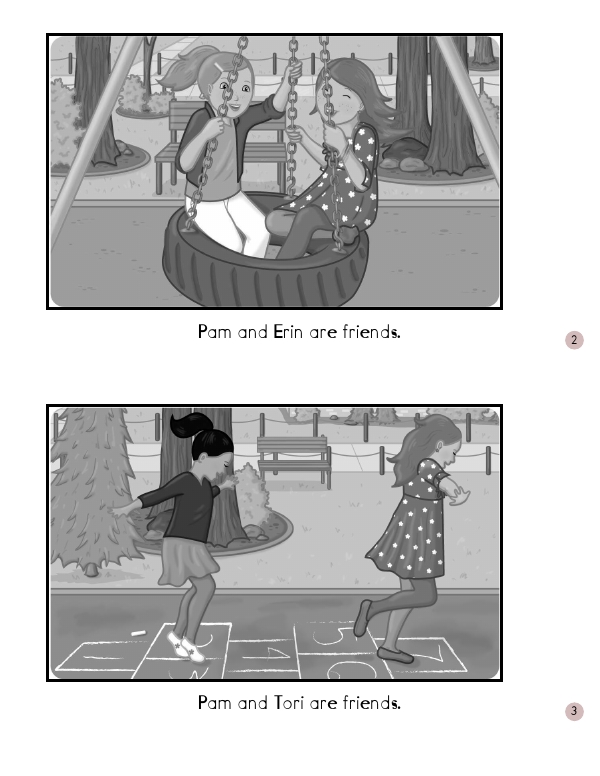 Pam and Erin are friends.

2

Pam and Tori are friends.

3