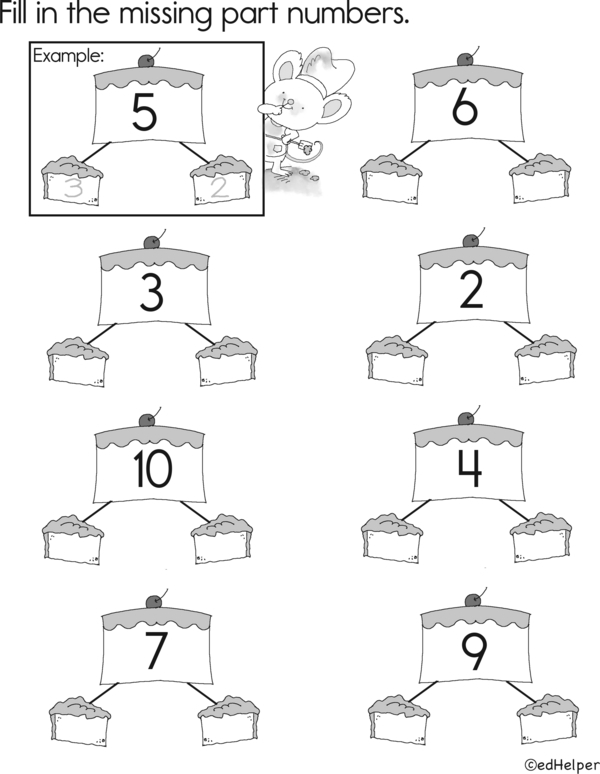 Fill in the missing part numbers.

Example:

5

3

2

6

3

2

10

4

7

9

©edHelper