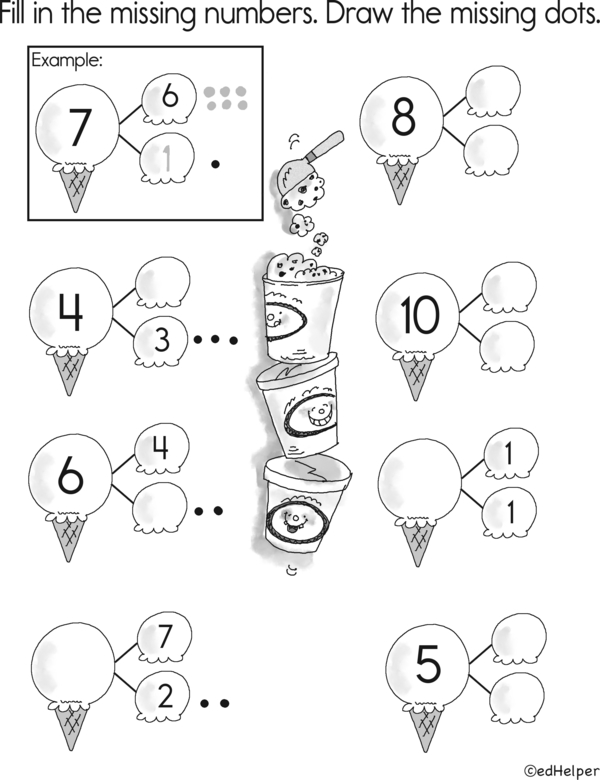 Fill in the missing numbers. Draw the missing dots.

Example:
7
6
1

8

4
3

10

6
4

1
1

7
2

5

©edHelper