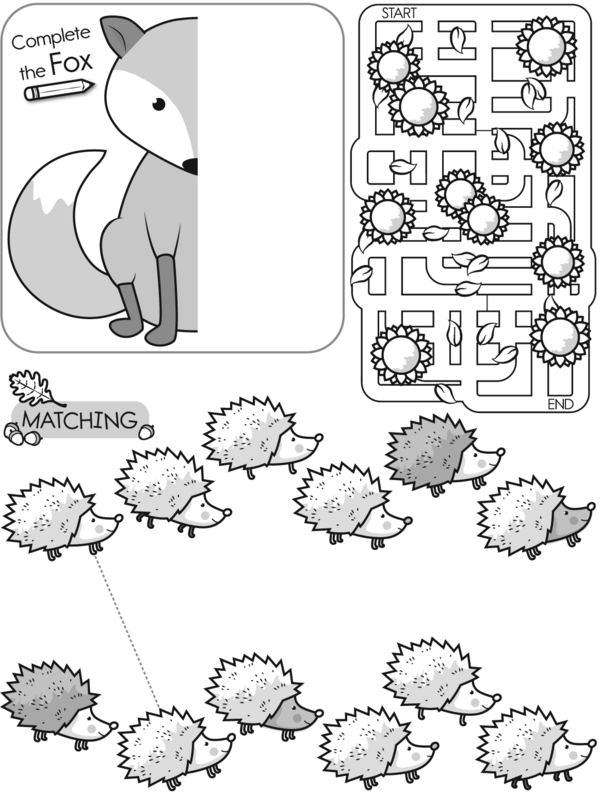 Complete the Fox

START

END

MATCHING