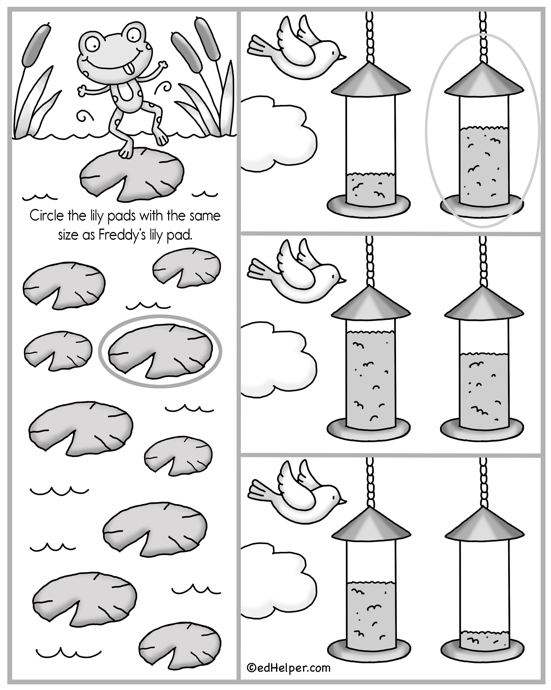 Circle the lily pads with the same size as Freddy's lily pad.

©edHelper.com