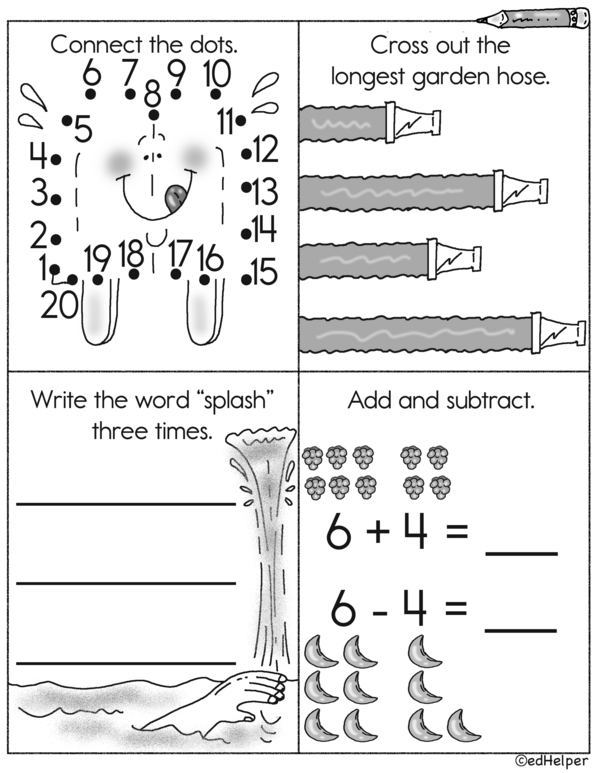 Connect the dots.

6 7 8 9 10
5 11
4 12
3 13
2 14
1 19 18 17 16 15
20

Cross out the longest garden hose.

Write the word "splash" three times.

Add and subtract.

$6 + 4 =$ ___

$6 - 4 =$ ___

©edHelper