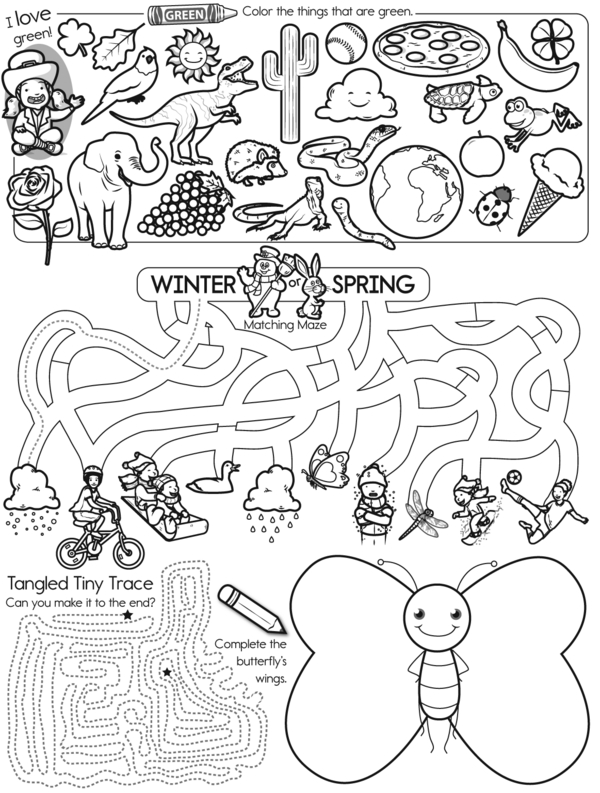 I love green!

GREEN

Color the things that are green.

WINTER or SPRING

Matching Maze

Tangled Tiny Trace

Can you make it to the end?

Complete the butterfly's wings.