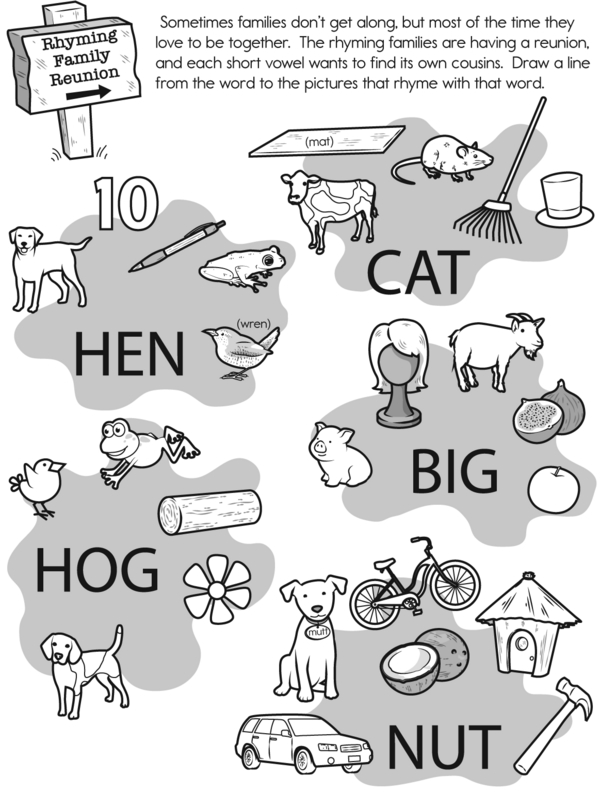 Rhyming Family Reunion

Sometimes families don't get along, but most of the time they love to be together. The rhyming families are having a reunion, and each short vowel wants to find its own cousins. Draw a line from the word to the pictures that rhyme with that word.

(mat)

10

CAT

(wren)

HEN

BIG

HOG

mutt

NUT