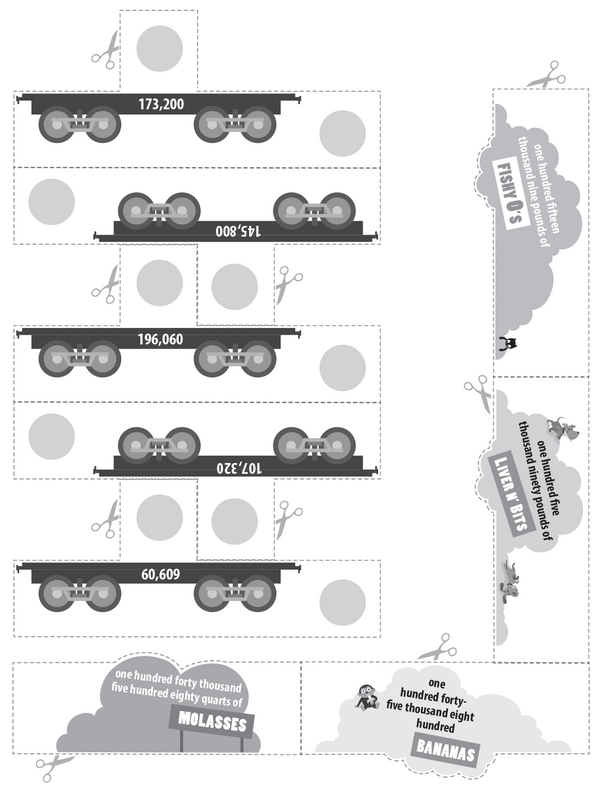 173,200

145,800

196,060

107,320

60,609

one hundred fifteen thousand nine pounds of
FISHY O's

one hundred five thousand ninety pounds of
LIVER N' BITS

one hundred forty thousand five hundred eighty quarts of
MOLASSES

one hundred forty-five thousand eight hundred
BANANAS