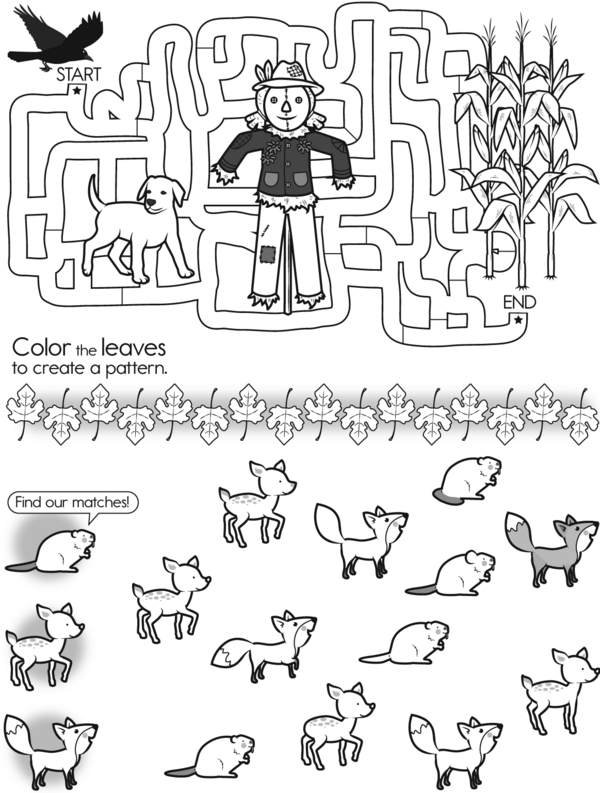 START

END

Color the leaves to create a pattern.

Find our matches!