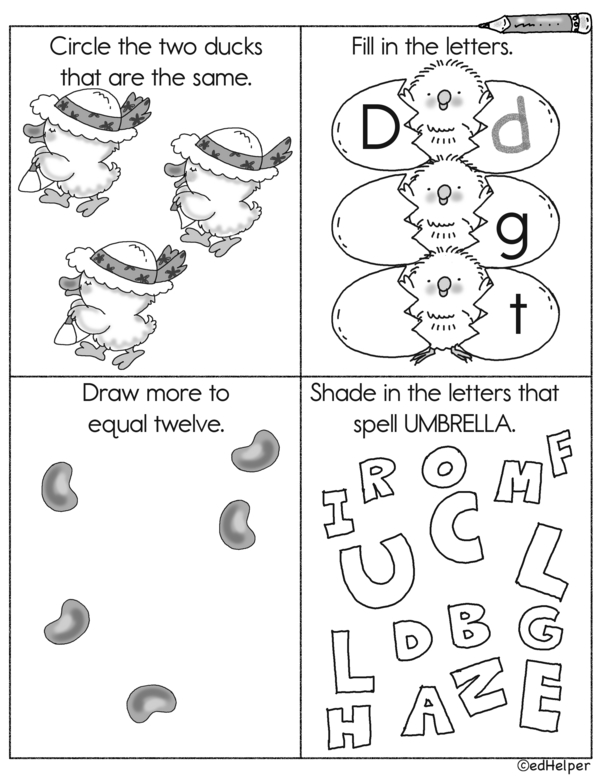 Circle the two ducks that are the same.

Fill in the letters.

D d

g

t

Draw more to equal twelve.

Shade in the letters that spell UMBRELLA.

I R O M F

U C L

L D B G

H A Z E

©edHelper