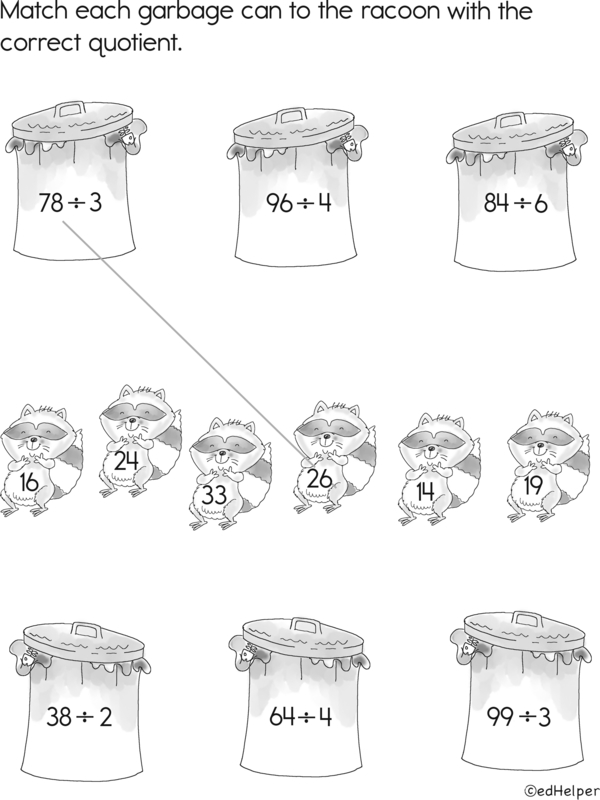 Match each garbage can to the racoon with the correct quotient.

$78 \div 3$

$96 \div 4$

$84 \div 6$

16

24

33

26

14

19

$38 \div 2$

$64 \div 4$

$99 \div 3$

©edHelper