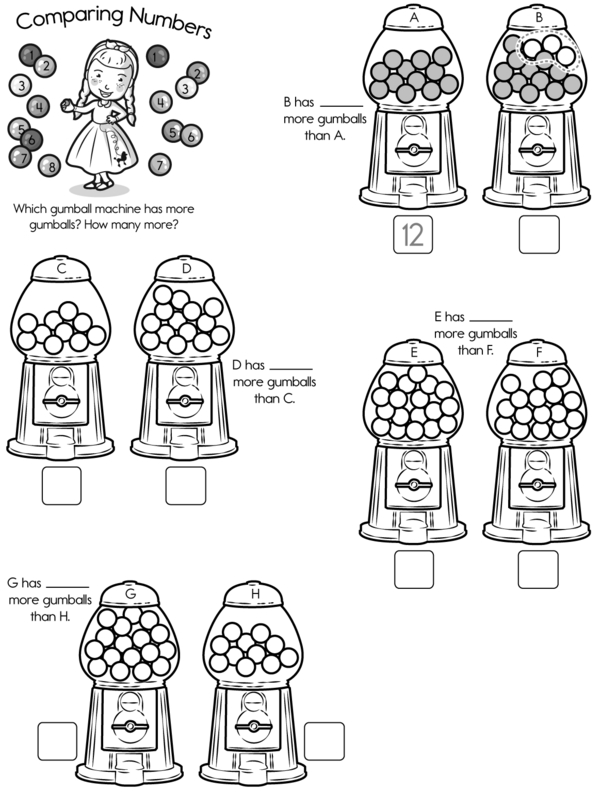 Comparing Numbers

1 2 3 4 5 6 7 8

1 2 3 4 5 6 7

Which gumball machine has more gumballs? How many more?

A

B

B has ______ more gumballs than A.

12

C

D

D has ______ more gumballs than C.

E has ______ more gumballs than F.

E

F

G has ______ more gumballs than H.

G

H