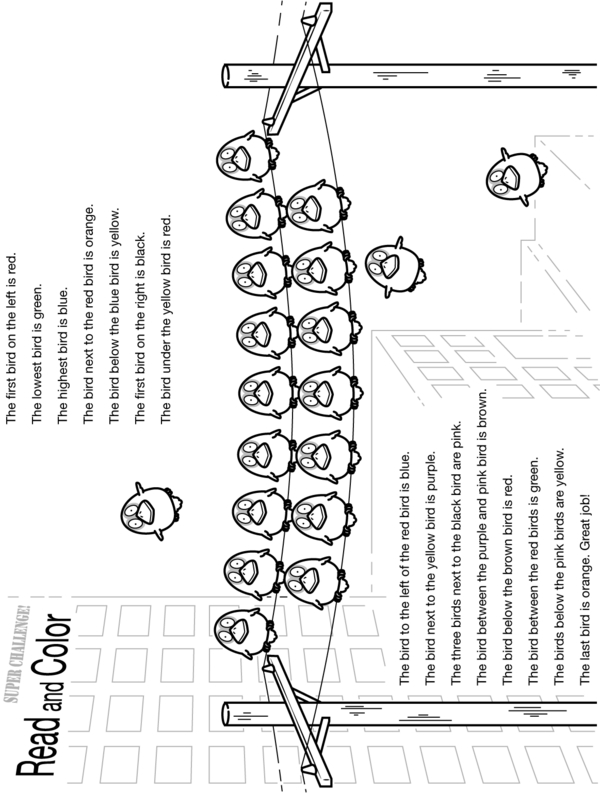 SUPER CHALLENGE!
Read and Color

The first bird on the left is red.
The lowest bird is green.
The highest bird is blue.
The bird next to the red bird is orange.
The bird below the blue bird is yellow.
The first bird on the right is black.
The bird under the yellow bird is red.

The bird to the left of the red bird is blue.
The bird next to the yellow bird is purple.
The three birds next to the black bird are pink.
The bird between the purple and pink bird is brown.
The bird below the brown bird is red.
The bird between the red birds is green.
The birds below the pink birds are yellow.
The last bird is orange. Great job!