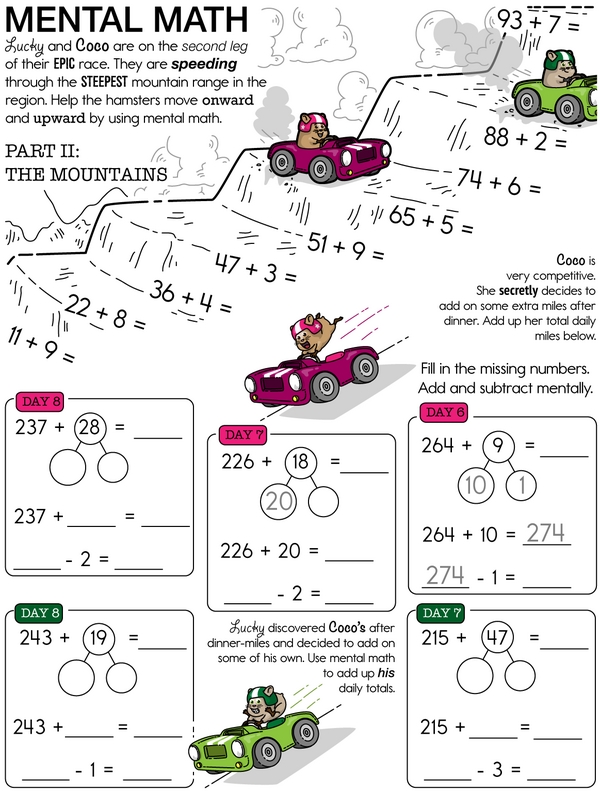 MENTAL MATH

Lucky and Coco are on the second leg of their EPIC race. They are speeding through the STEEPEST mountain range in the region. Help the hamsters move onward and upward by using mental math.

PART II:
THE MOUNTAINS

93 + 7 =

88 + 2 =

74 + 6 =

65 + 5 =

51 + 9 =

47 + 3 =

36 + 4 =

22 + 8 =

11 + 9 =

Coco is very competitive. She secretly decides to add on some extra miles after dinner. Add up her total daily miles below.

Fill in the missing numbers. Add and subtract mentally.

DAY 8
237 + 28 = _____
237 + _____ = _____
_____ - 2 = _____

DAY 7
226 + 18 = _____
20
226 + 20 = _____
_____ - 2 = _____

DAY 6
264 + 9 = _____
10 1
264 + 10 = 274
274 - 1 = _____

DAY 8
243 + 19 = _____
243 + _____ = _____
_____ - 1 = _____

Lucky discovered Coco's after dinner-miles and decided to add on some of his own. Use mental math to add up his daily totals.

DAY 7
215 + 47 = _____
215 + _____ = _____
_____ - 3 = _____