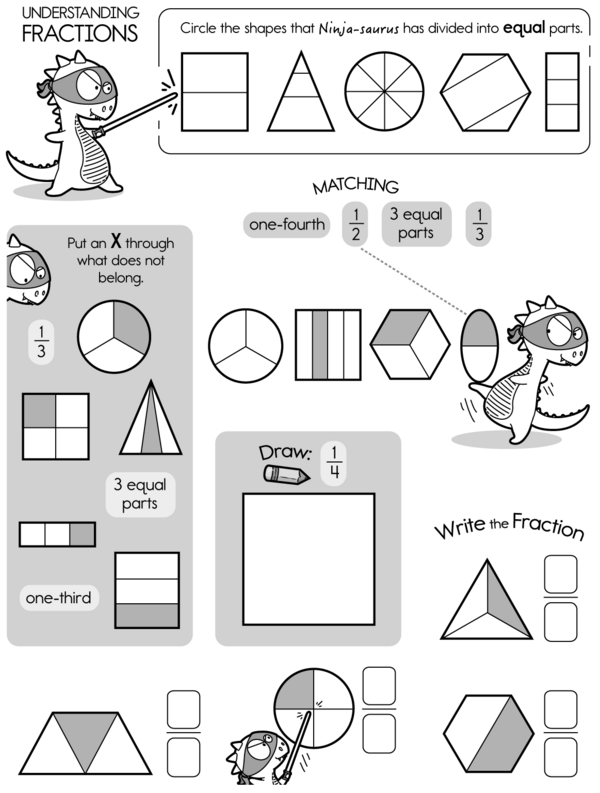 UNDERSTANDING FRACTIONS

Circle the shapes that Ninja-saurus has divided into **equal** parts.

MATCHING

one-fourth $\frac{1}{2}$ 3 equal parts $\frac{1}{3}$

Put an **X** through what does not belong.

$\frac{1}{3}$

3 equal parts

one-third

Draw: $\frac{1}{4}$

Write the Fraction