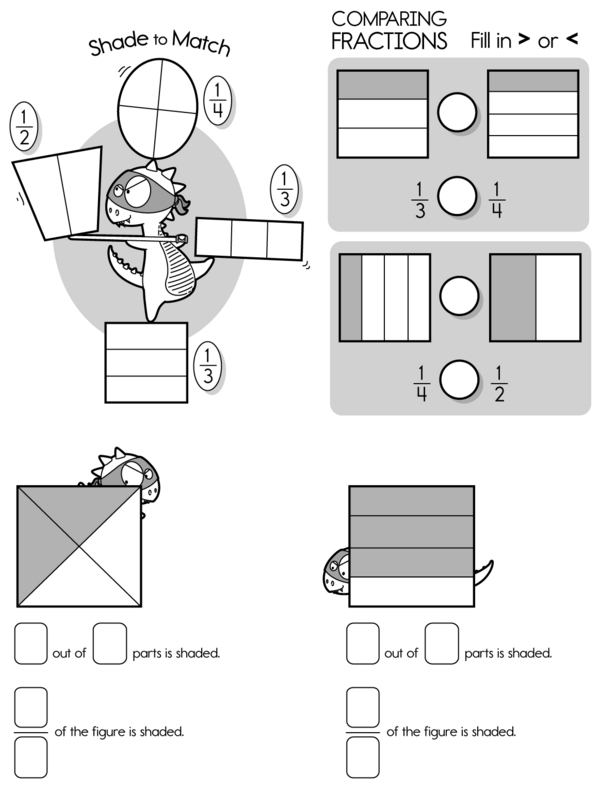 Shade to Match

$\frac{1}{2}$

$\frac{1}{4}$

$\frac{1}{3}$

$\frac{1}{3}$

COMPARING FRACTIONS Fill in > or <

$\frac{1}{3}$ $\frac{1}{4}$

$\frac{1}{4}$ $\frac{1}{2}$

out of parts is shaded.

of the figure is shaded.

out of parts is shaded.

of the figure is shaded.