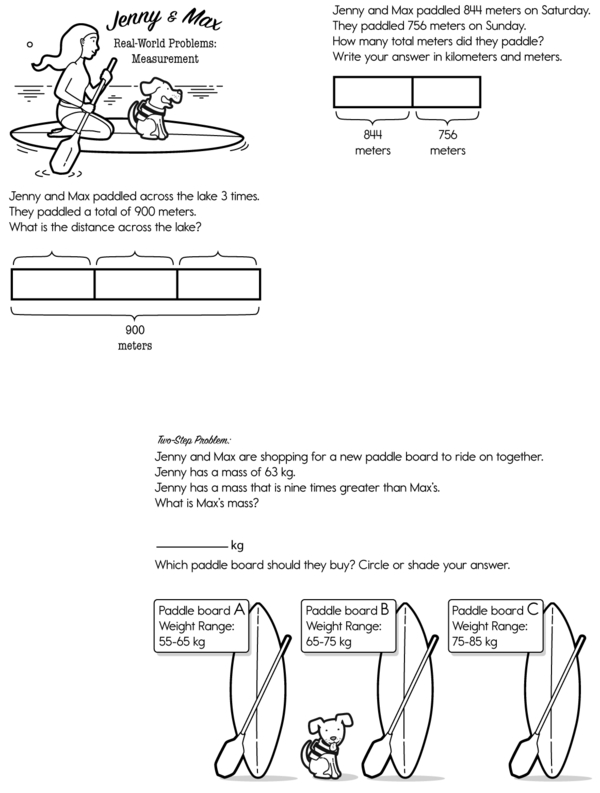 Jenny & Max
Real-World Problems: Measurement

Jenny and Max paddled 844 meters on Saturday. They paddled 756 meters on Sunday. How many total meters did they paddle? Write your answer in kilometers and meters.

844 meters

756 meters

Jenny and Max paddled across the lake 3 times. They paddled a total of 900 meters. What is the distance across the lake?

900 meters

Two-Step Problem:
Jenny and Max are shopping for a new paddle board to ride on together. Jenny has a mass of 63 kg. Jenny has a mass that is nine times greater than Max's. What is Max's mass?

__________ kg

Which paddle board should they buy? Circle or shade your answer.

Paddle board A
Weight Range:
55-65 kg

Paddle board B
Weight Range:
65-75 kg

Paddle board C
Weight Range:
75-85 kg