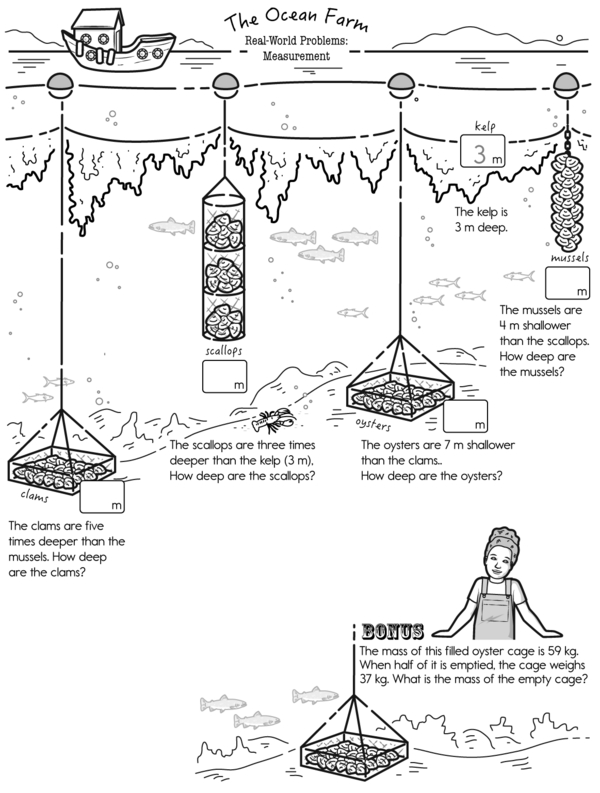 The Ocean Farm
Real-World Problems: Measurement

kelp
3 m

The kelp is 3 m deep.

mussels
m

The mussels are 4 m shallower than the scallops. How deep are the mussels?

scallops
m

The scallops are three times deeper than the kelp (3 m). How deep are the scallops?

oysters
m

The oysters are 7 m shallower than the clams.. How deep are the oysters?

clams
m

The clams are five times deeper than the mussels. How deep are the clams?

BONUS
The mass of this filled oyster cage is 59 kg. When half of it is emptied, the cage weighs 37 kg. What is the mass of the empty cage?