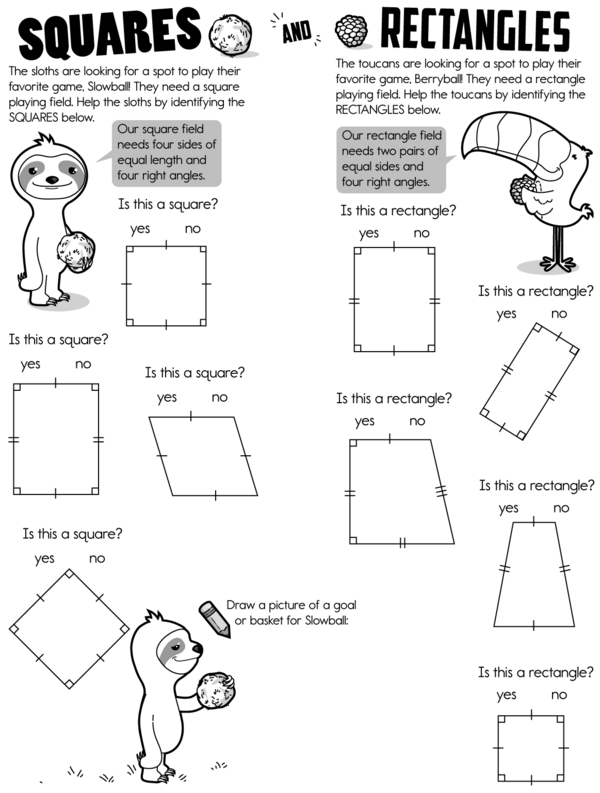 SQUARES AND RECTANGLES

The sloths are looking for a spot to play their favorite game, Slowball! They need a square playing field. Help the sloths by identifying the SQUARES below.

Our square field needs four sides of equal length and four right angles.

Is this a square?
yes no

Is this a square?
yes no

Is this a square?
yes no

Is this a square?
yes no

Draw a picture of a goal or basket for Slowball:

The toucans are looking for a spot to play their favorite game, Berryball! They need a rectangle playing field. Help the toucans by identifying the RECTANGLES below.

Our rectangle field needs two pairs of equal sides and four right angles.

Is this a rectangle?
yes no

Is this a rectangle?
yes no

Is this a rectangle?
yes no

Is this a rectangle?
yes no

Is this a rectangle?
yes no